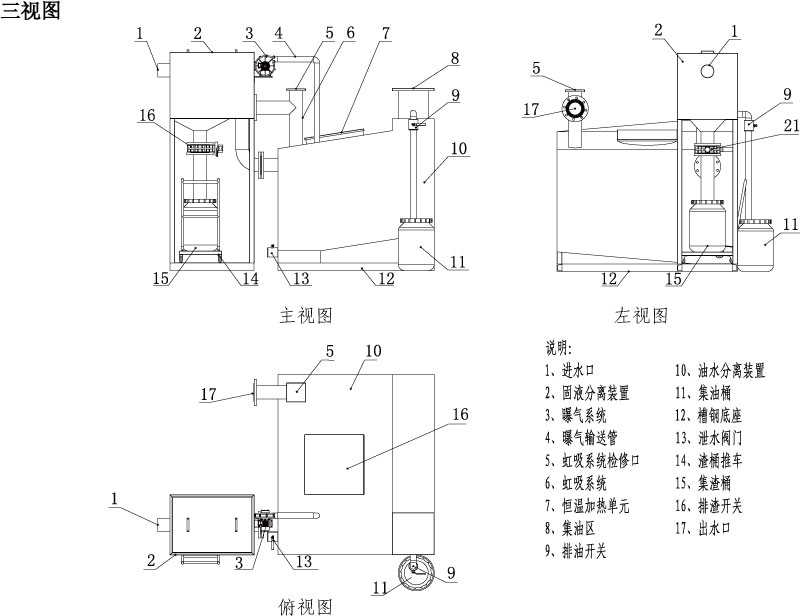 三视图

1 2 3 4 5 6 7 8 9 10 11 12 13 14 15 16

主视图

2 1 5 17 9 21 11 12 15

左视图

5 10 17 16 1 2 3 13 11 9

俯视图

说明:
1、进水口
2、固液分离装置
3、曝气系统
4、曝气输送管
5、虹吸系统检修口
6、虹吸系统
7、恒温加热单元
8、集油区
9、排油开关
10、油水分离装置
11、集油桶
12、槽钢底座
13、泄水阀门
14、渣桶推车
15、集渣桶
16、排渣开关
17、出水口